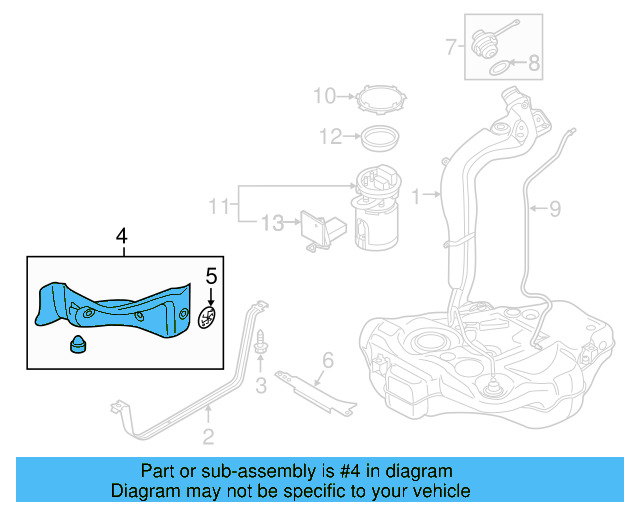 7
8
10
12
11
13
1
9
4
5
6
3
2

Part or sub-assembly is #4 in diagram
Diagram may not be specific to your vehicle