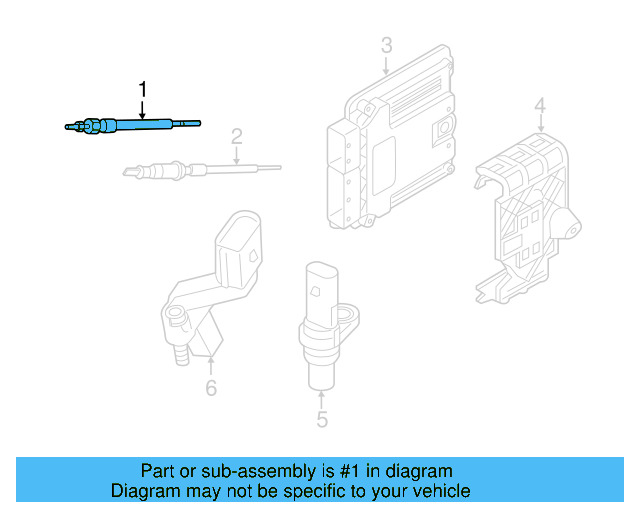 1
2
3
4
6
5

Part or sub-assembly is #1 in diagram
Diagram may not be specific to your vehicle