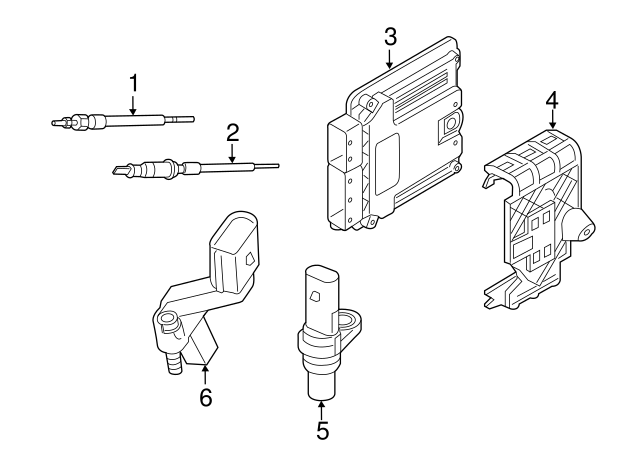 1
2
3
4
6
5