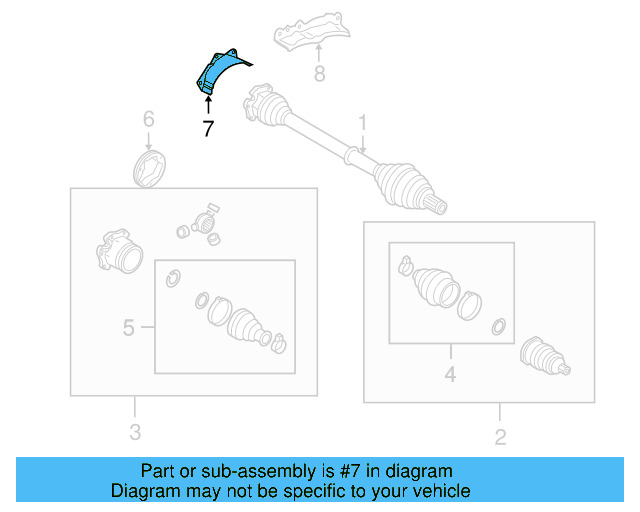 8

7

6

1

5

4

3

2

Part or sub-assembly is #7 in diagram
Diagram may not be specific to your vehicle