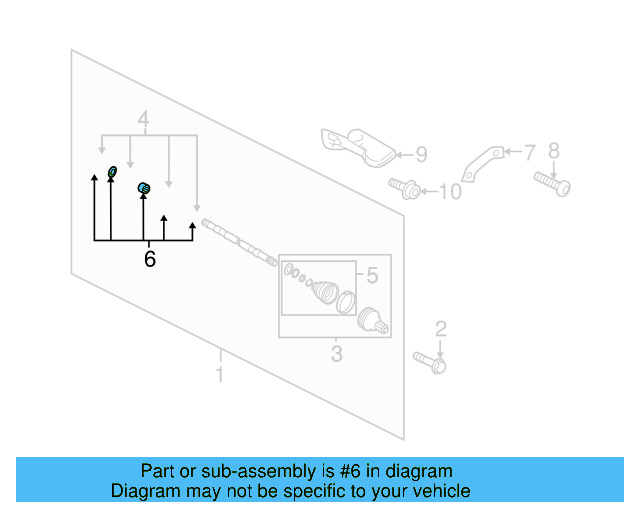 4
9
7
8
10
6
5
3
2
1

Part or sub-assembly is #6 in diagram
Diagram may not be specific to your vehicle