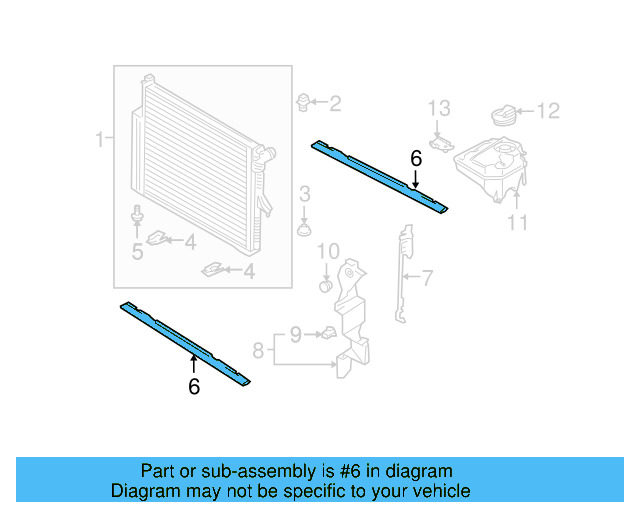 1
2
13
12
6
3
11
5
4
4
10
7
9
8
6

Part or sub-assembly is #6 in diagram
Diagram may not be specific to your vehicle