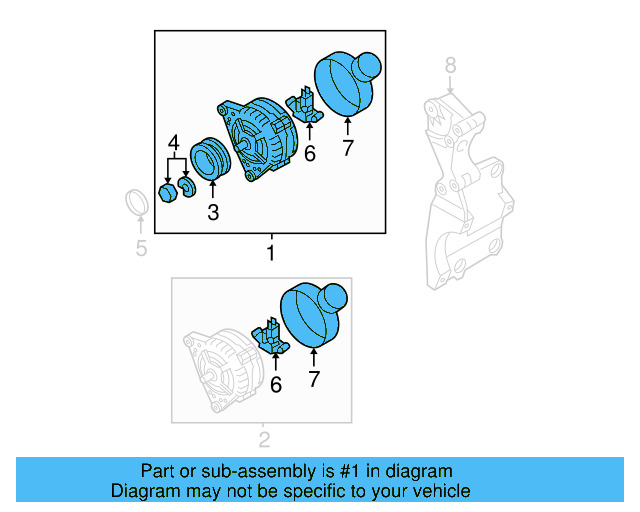 8
4
6
7
3
5
1
6
7
2
Part or sub-assembly is #1 in diagram
Diagram may not be specific to your vehicle