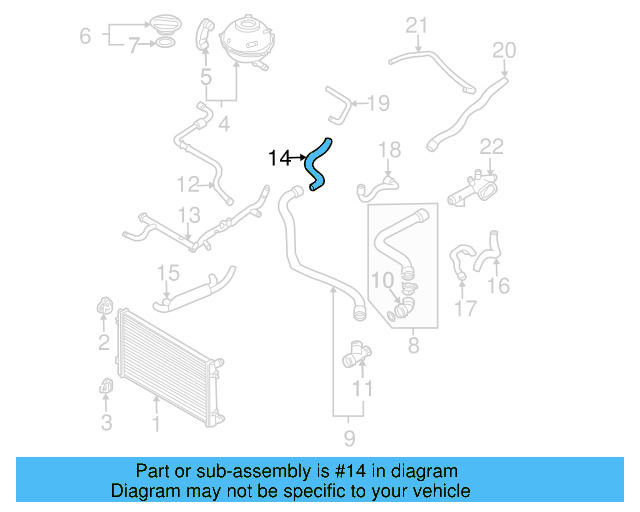 6
7
5
4
21
20
19
14
18
22
12
13
15
10
16
17
2
8
11
3
1
9

Part or sub-assembly is #14 in diagram
Diagram may not be specific to your vehicle