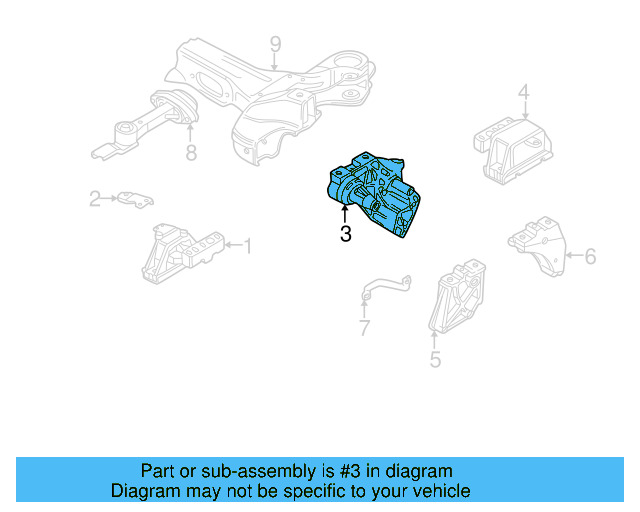 9
4
8
2
3
1
6
7
5

Part or sub-assembly is #3 in diagram
Diagram may not be specific to your vehicle