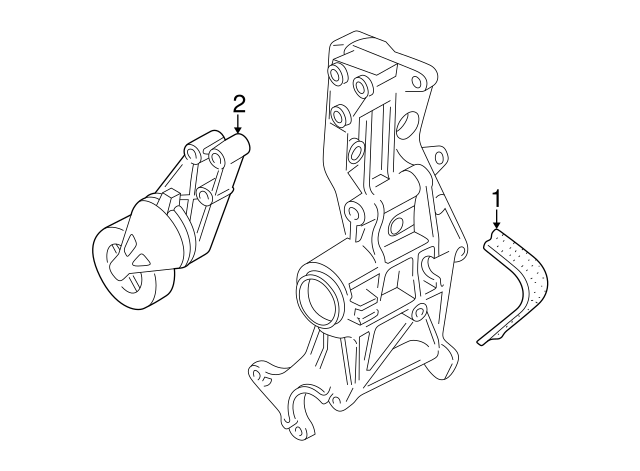 2

1