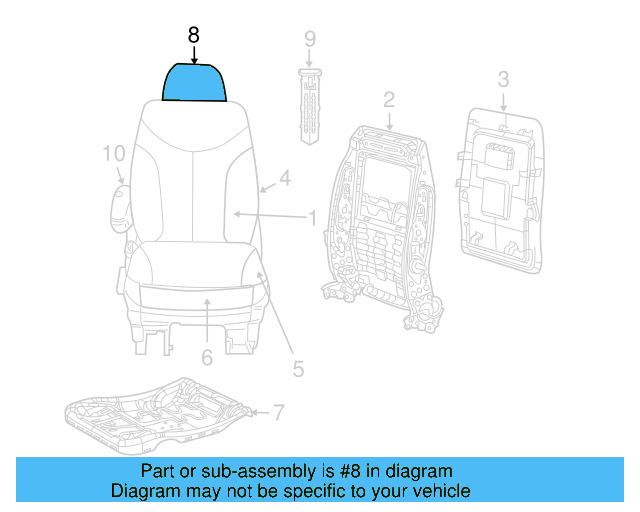 8
9
3
2
10
4
1
6
5
7

Part or sub-assembly is #8 in diagram
Diagram may not be specific to your vehicle