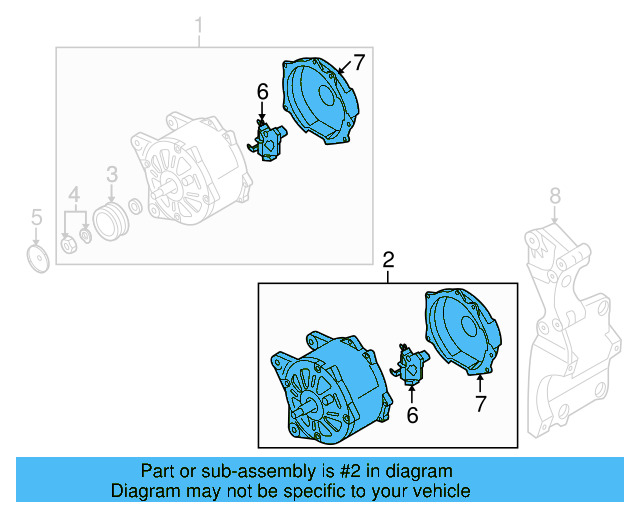 1
7
6
3
4
5
8
2
6
7

Part or sub-assembly is #2 in diagram
Diagram may not be specific to your vehicle