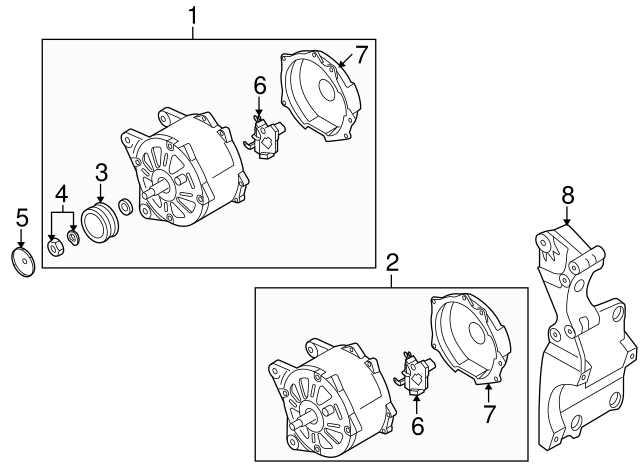 1
7
6
3
4
5
8
2
6
7