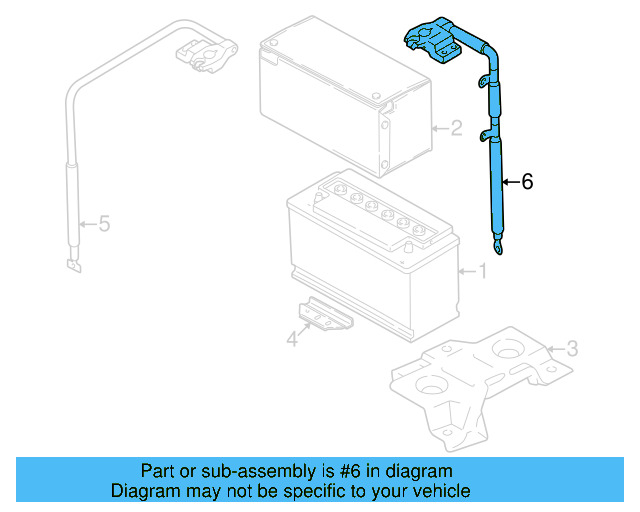 2

6

5

1

4

3

Part or sub-assembly is #6 in diagram
Diagram may not be specific to your vehicle