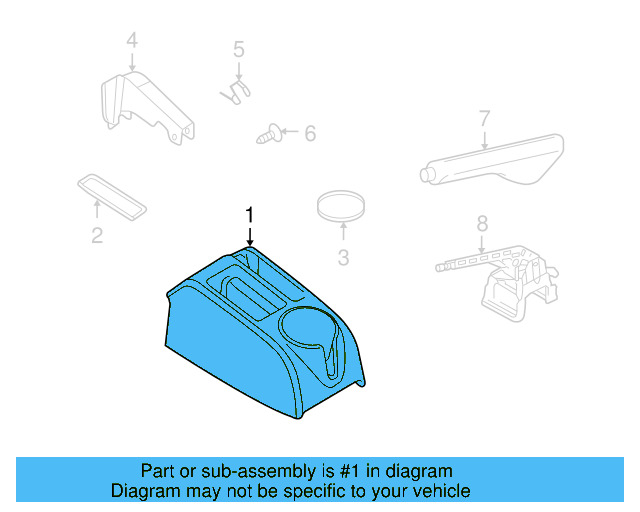 4

5

6

7

2

1

3

8

Part or sub-assembly is #1 in diagram
Diagram may not be specific to your vehicle