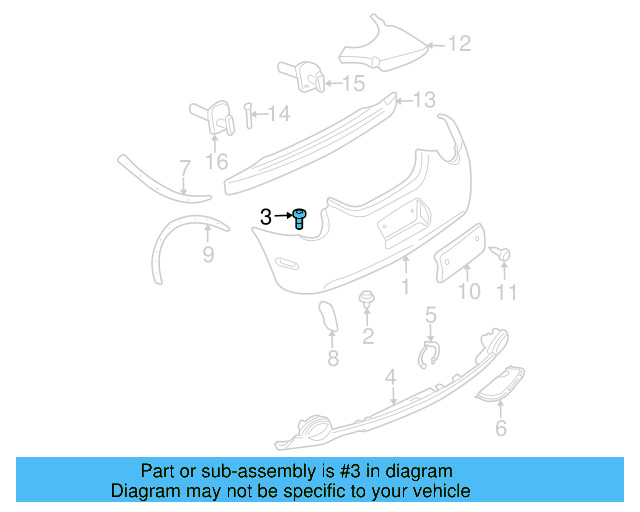 12
15
13
14
16
7
3
9
1
10
11
2
5
8
4
6

Part or sub-assembly is #3 in diagram
Diagram may not be specific to your vehicle