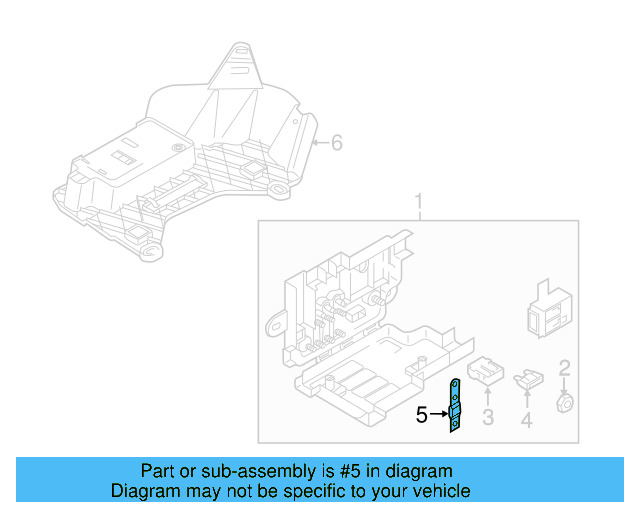 6
1
2
5
3
4

Part or sub-assembly is #5 in diagram
Diagram may not be specific to your vehicle