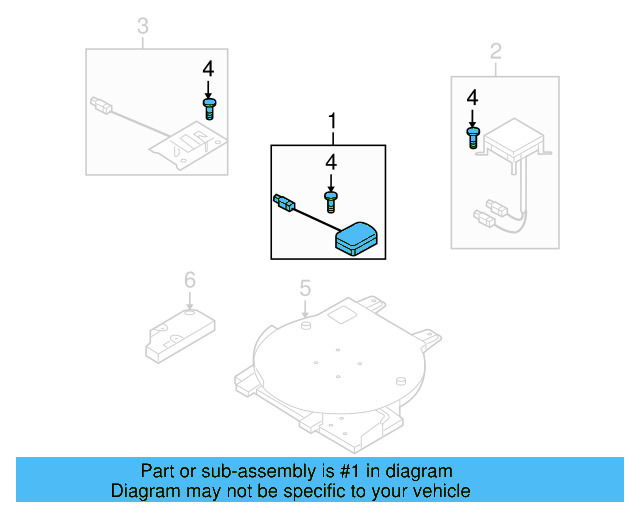 3

4

2

4

1

4

6

5

Part or sub-assembly is #1 in diagram
Diagram may not be specific to your vehicle