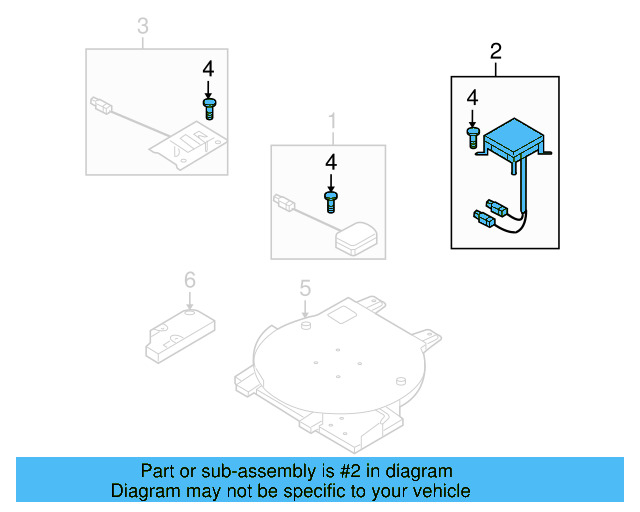 3

4

2

4

1

4

6

5

Part or sub-assembly is #2 in diagram
Diagram may not be specific to your vehicle