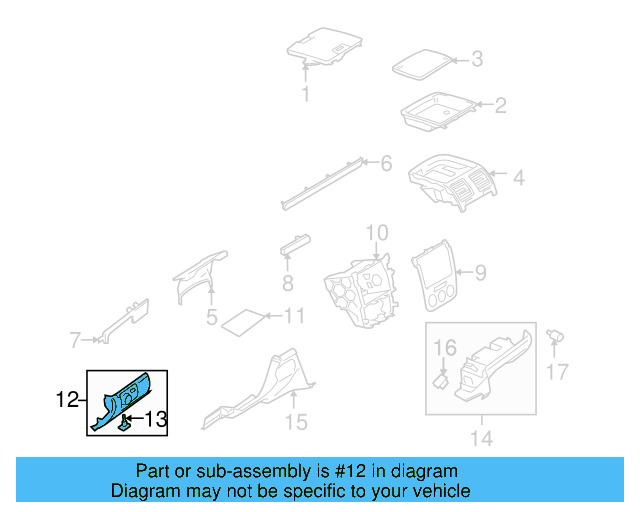 1
3
2
6
4
10
8
9
5
11
7
16
17
12
13
15
14

Part or sub-assembly is #12 in diagram
Diagram may not be specific to your vehicle