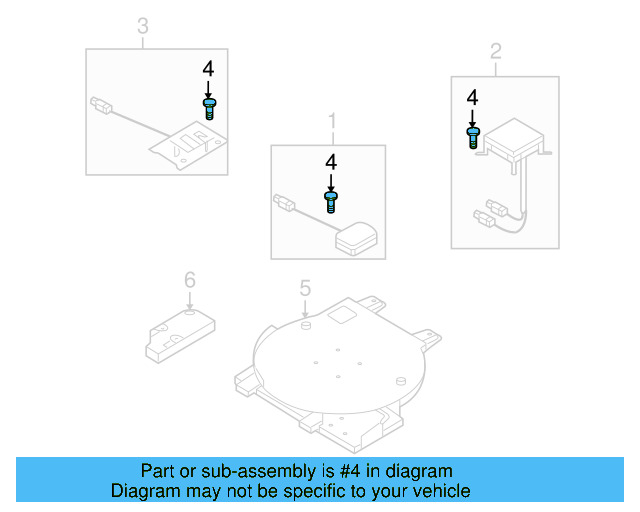 3

4

2

4

1

4

6

5

Part or sub-assembly is #4 in diagram
Diagram may not be specific to your vehicle