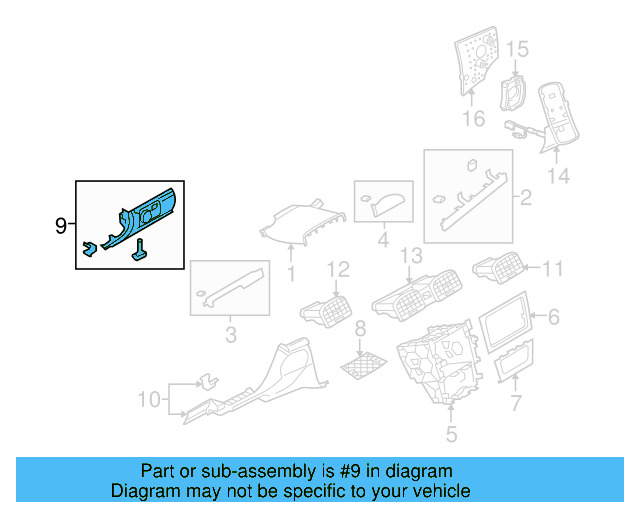 15
16
14
2
9
4
1
12
13
11
3
8
6
10
7
5

Part or sub-assembly is #9 in diagram
Diagram may not be specific to your vehicle