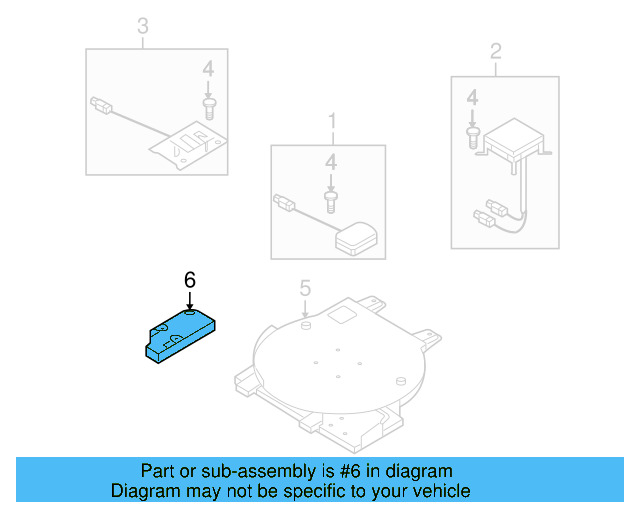 3
4
2
4
1
4
6
5
Part or sub-assembly is #6 in diagram
Diagram may not be specific to your vehicle