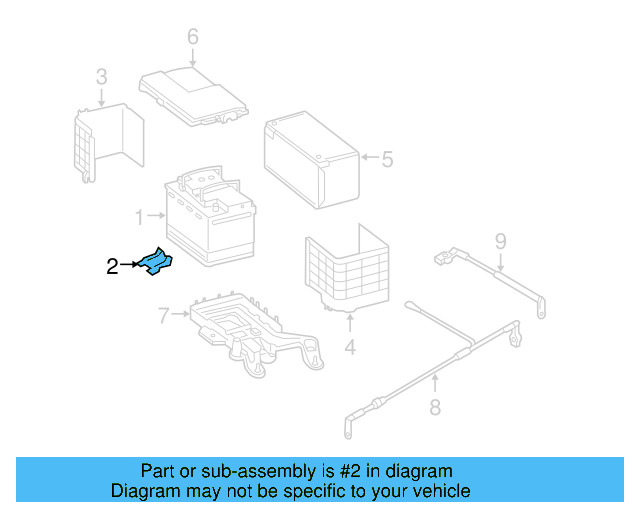 6
3
5
1
2
9
7
4
8

Part or sub-assembly is #2 in diagram
Diagram may not be specific to your vehicle