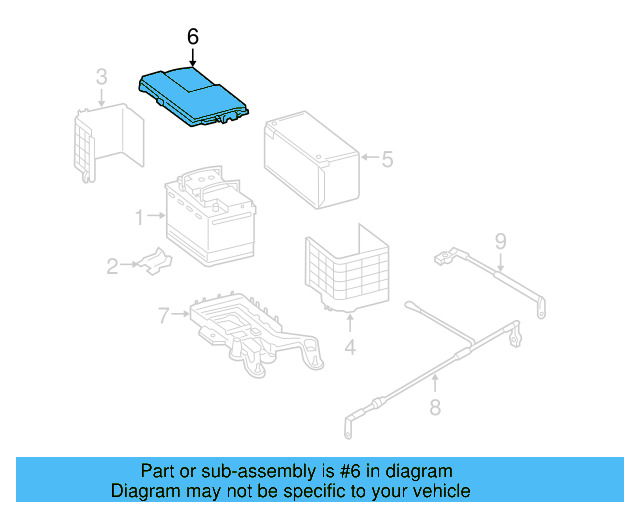 6
3
5
1
2
9
7
4
8

Part or sub-assembly is #6 in diagram
Diagram may not be specific to your vehicle