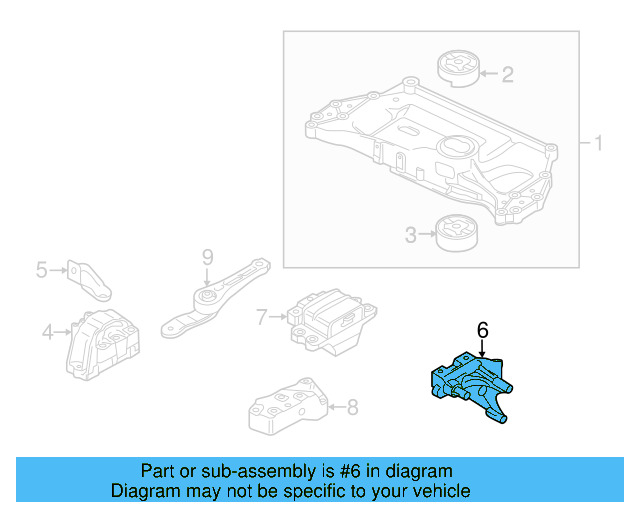 2
1
3
5
9
4
7
6
8
Part or sub-assembly is #6 in diagram
Diagram may not be specific to your vehicle