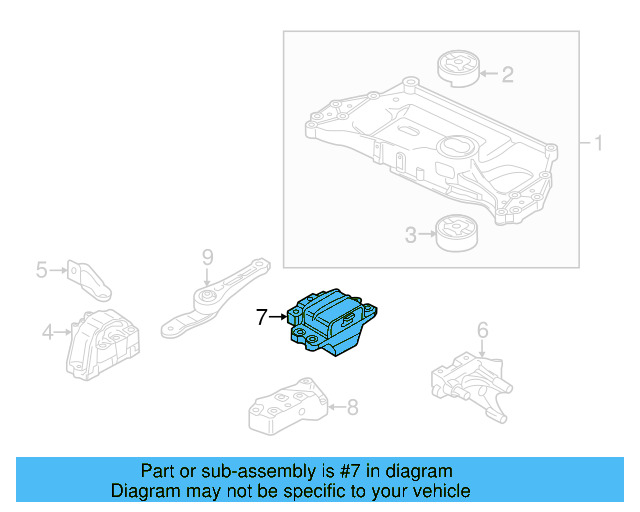 2
1
3
5
9
4
7
6
8

Part or sub-assembly is #7 in diagram
Diagram may not be specific to your vehicle