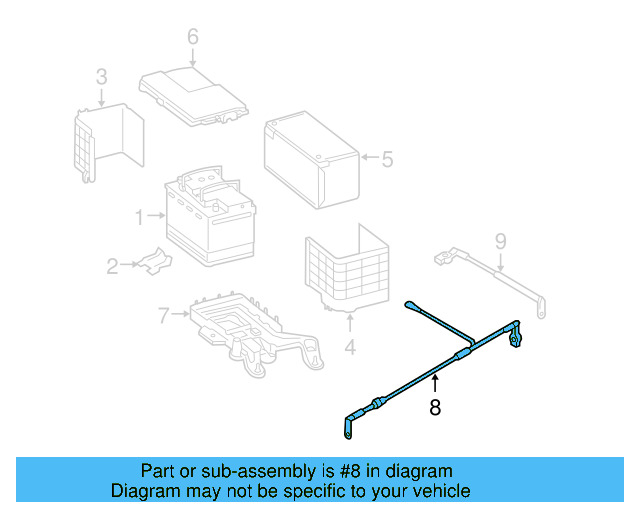 6
3
5
1
9
2
7
4
8

Part or sub-assembly is #8 in diagram
Diagram may not be specific to your vehicle