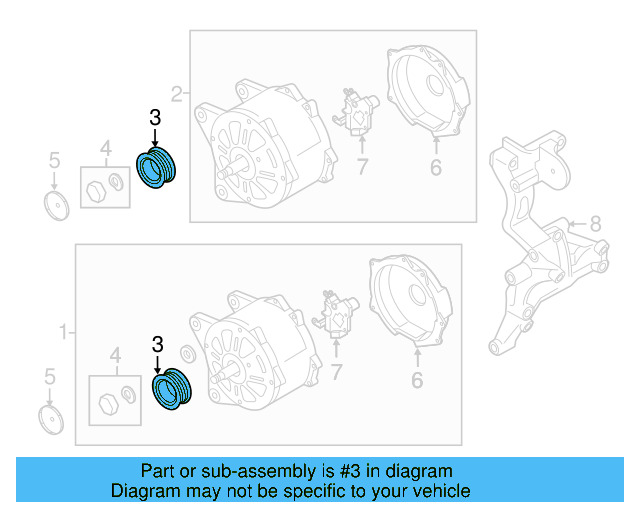 2
3
4
5
7
6
8
1
3
4
5
7
6

Part or sub-assembly is #3 in diagram
Diagram may not be specific to your vehicle