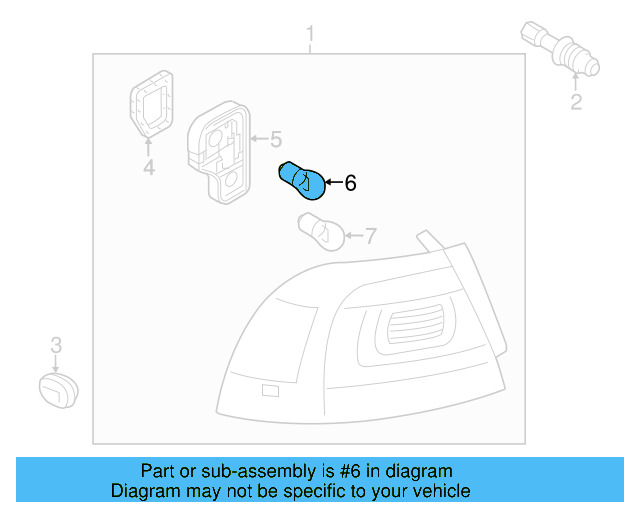 1
2
4
5
6
7
3

Part or sub-assembly is #6 in diagram
Diagram may not be specific to your vehicle