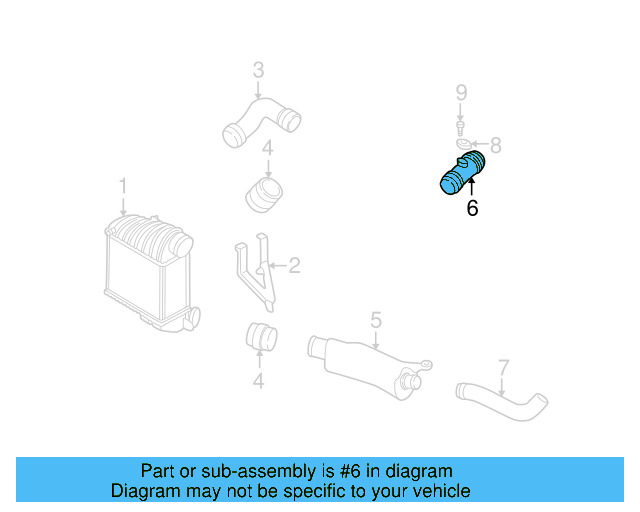 3
9
8
4
6
1
2
5
4
7

Part or sub-assembly is #6 in diagram
Diagram may not be specific to your vehicle