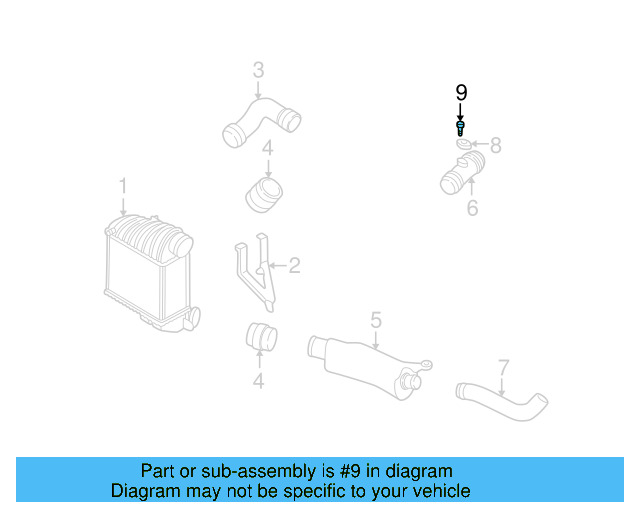 3

9

4

8

1

6

2

5

4

7

Part or sub-assembly is #9 in diagram
Diagram may not be specific to your vehicle