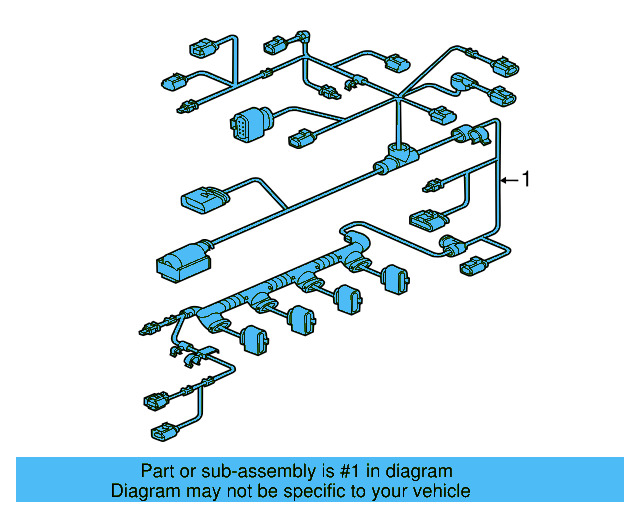 1

Part or sub-assembly is #1 in diagram
Diagram may not be specific to your vehicle