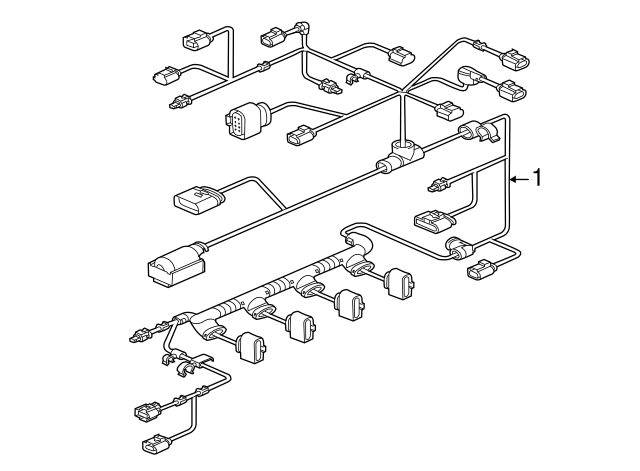 1