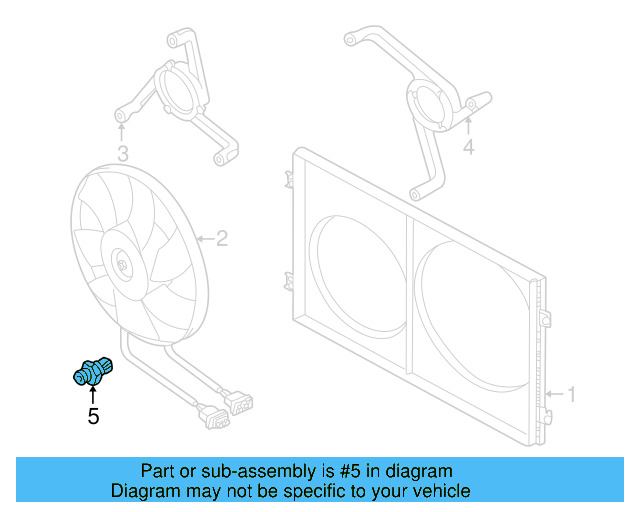 3

4

2

1

5

Part or sub-assembly is #5 in diagram
Diagram may not be specific to your vehicle