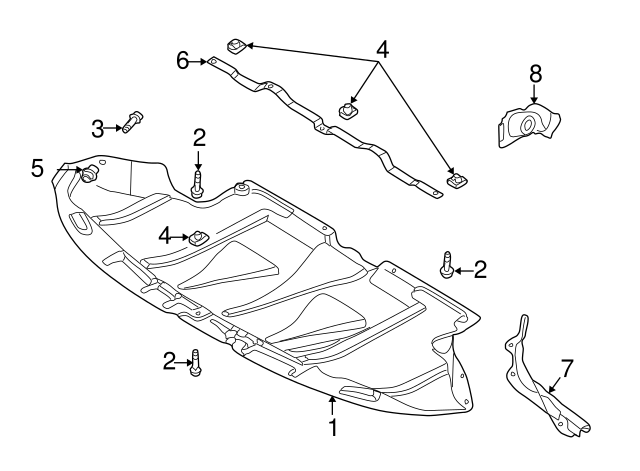 6
4
8
3
2
5
4
2
2
7
1