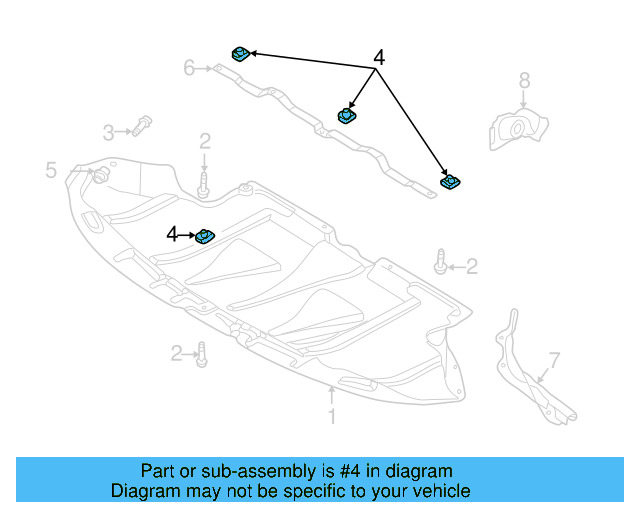 4
6
8
3
2
5
4
2
2
7
1

Part or sub-assembly is #4 in diagram
Diagram may not be specific to your vehicle