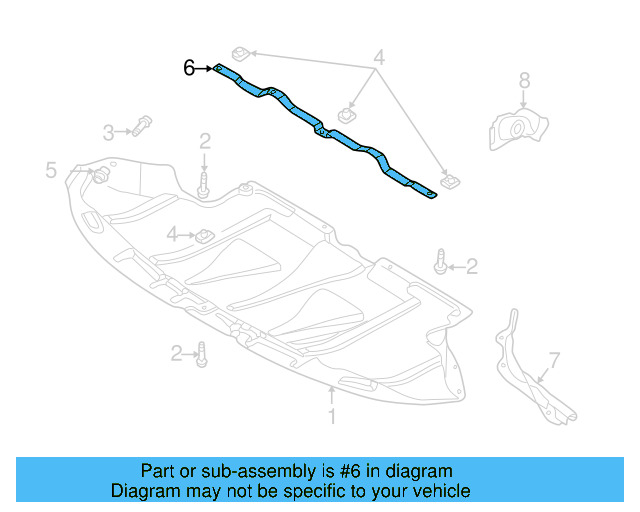 6
4
8
3
2
5
4
2
2
7
1

Part or sub-assembly is #6 in diagram
Diagram may not be specific to your vehicle