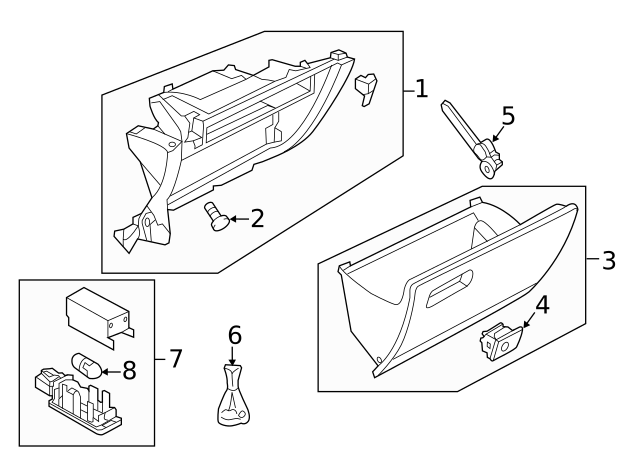 1
5
2
3
4
6
7
8