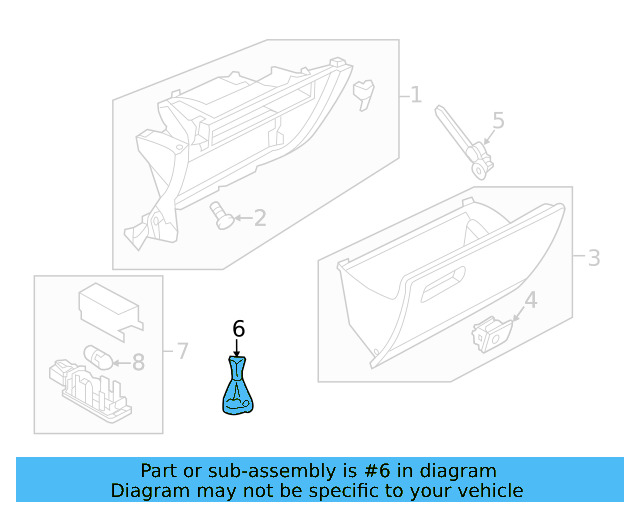 1
5
2
3
4
6
7
8
Part or sub-assembly is #6 in diagram
Diagram may not be specific to your vehicle