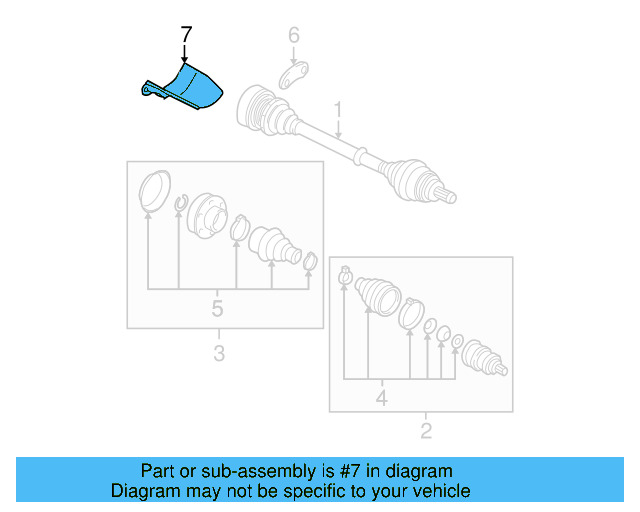 7
6
1
5
3
4
2

Part or sub-assembly is #7 in diagram
Diagram may not be specific to your vehicle