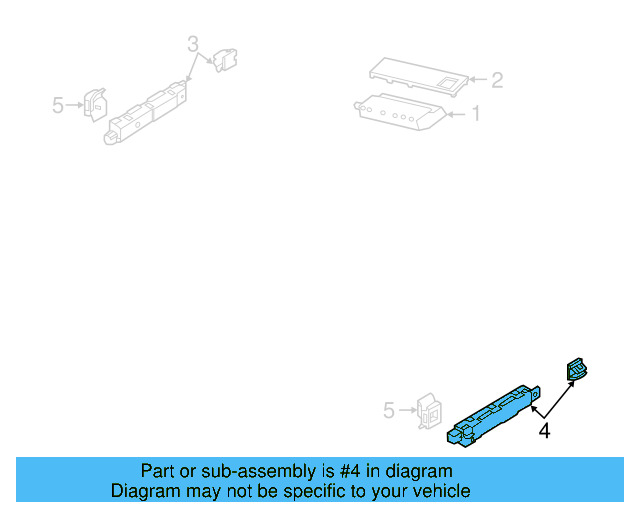 3

5

2

1

5

4

Part or sub-assembly is #4 in diagram
Diagram may not be specific to your vehicle