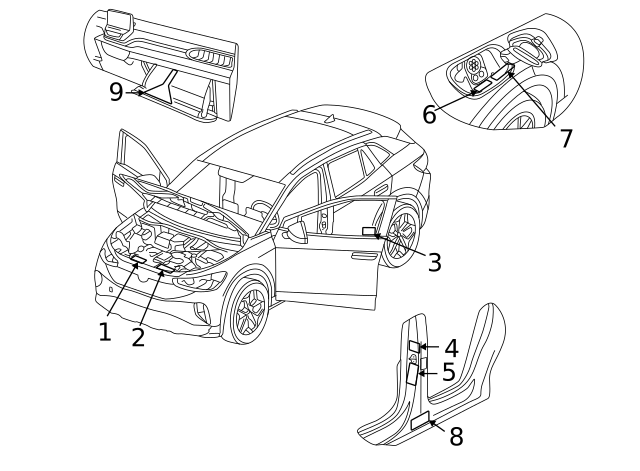 9
6
7
3
1
2
4
5
8