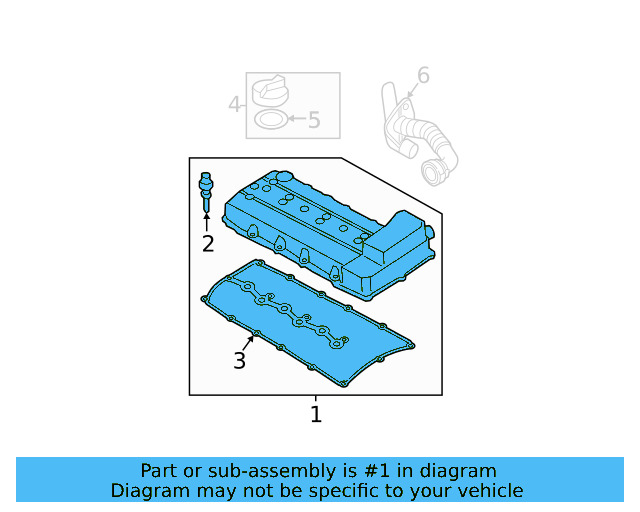 4
5
6
2
3
1

Part or sub-assembly is #1 in diagram
Diagram may not be specific to your vehicle