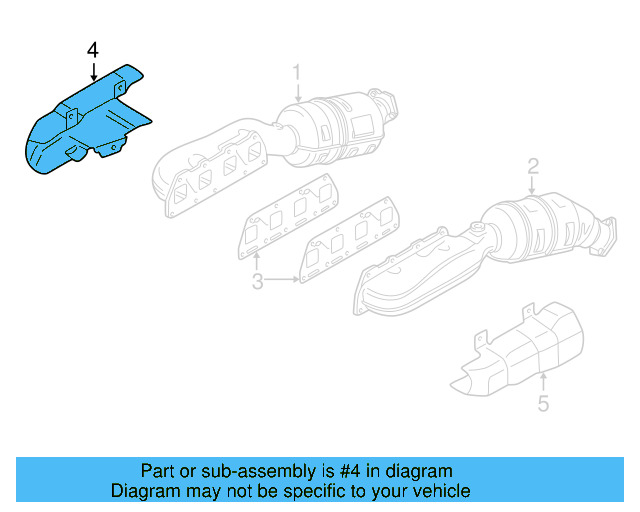 4

1

2

3

5

Part or sub-assembly is #4 in diagram
Diagram may not be specific to your vehicle