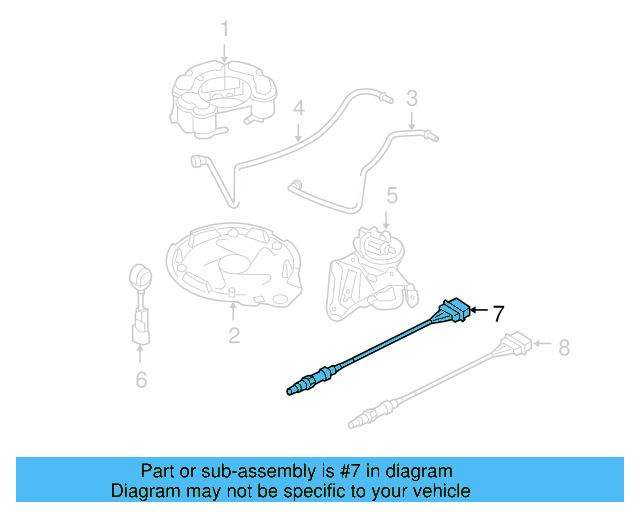 1
4
3
5
2
6
7
8

Part or sub-assembly is #7 in diagram
Diagram may not be specific to your vehicle