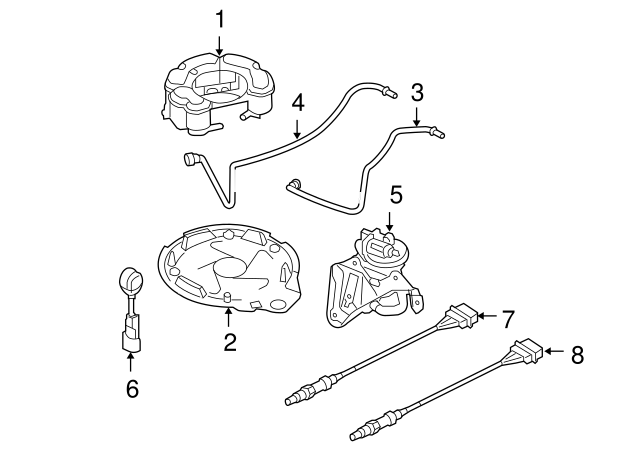 1
4
3
5
2
6
7
8