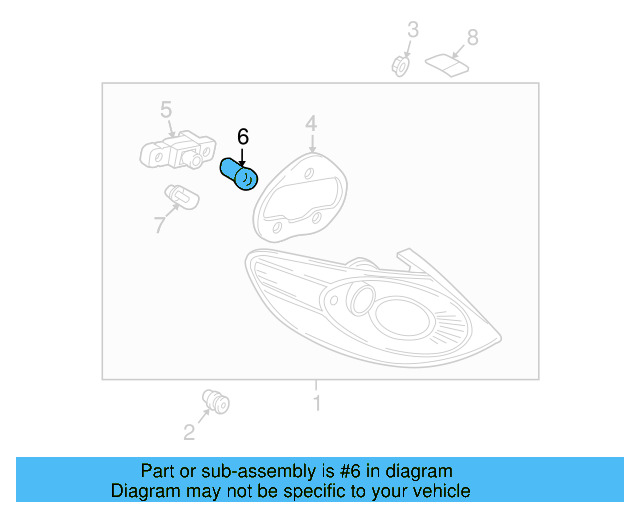 3
8
5
6
4
7
1
2

Part or sub-assembly is #6 in diagram
Diagram may not be specific to your vehicle