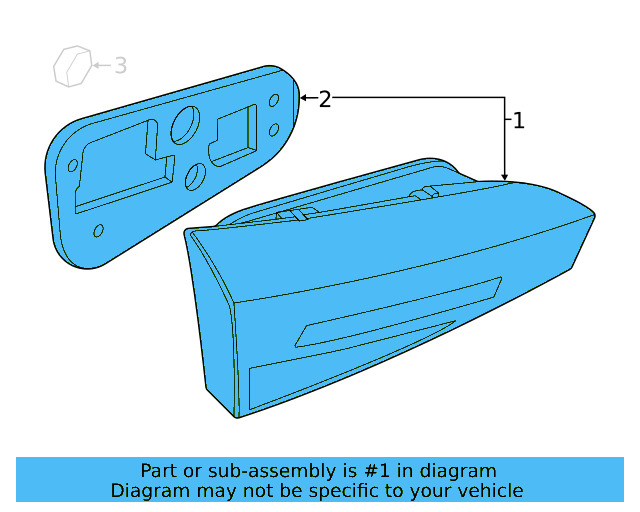 3
2
1

Part or sub-assembly is #1 in diagram
Diagram may not be specific to your vehicle