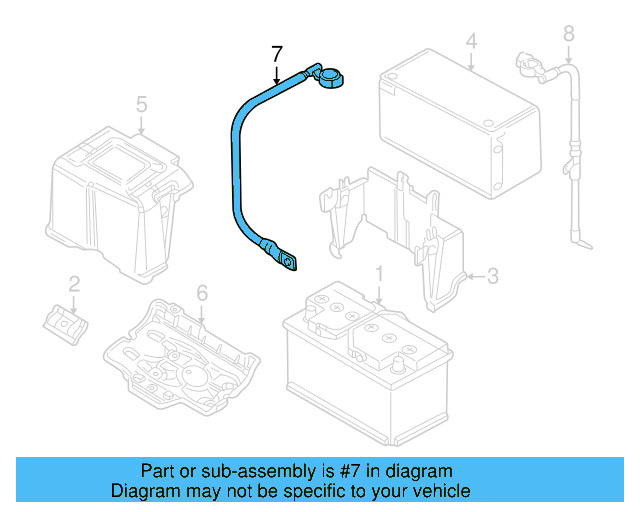 7
4
8
5
3
1
2
6

Part or sub-assembly is #7 in diagram
Diagram may not be specific to your vehicle